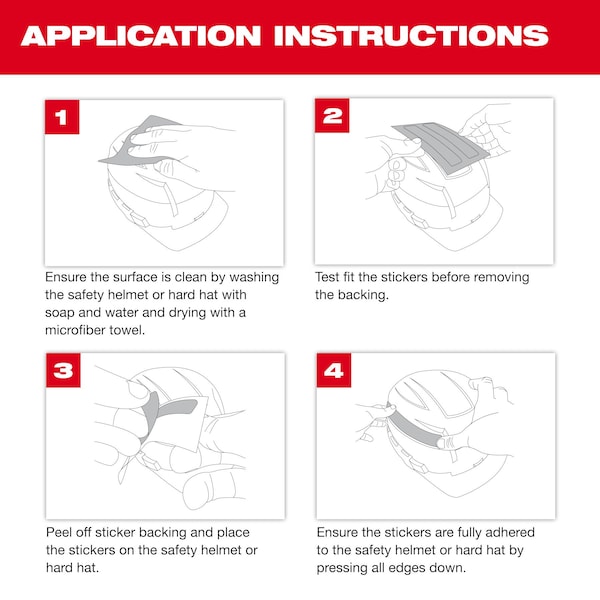 APPLICATION INSTRUCTIONS

1

Ensure the surface is clean by washing the safety helmet or hard hat with soap and water and drying with a microfiber towel.

2

Test fit the stickers before removing the backing.

3

Peel off sticker backing and place the stickers on the safety helmet or hard hat.

4

Ensure the stickers are fully adhered to the safety helmet or hard hat by pressing all edges down.