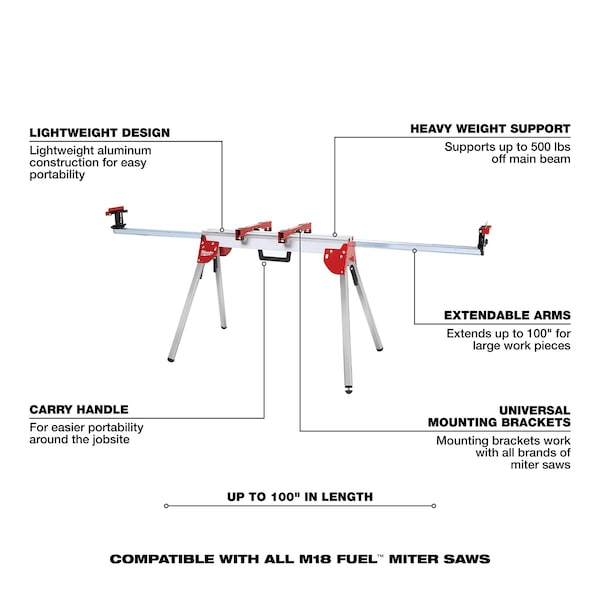 LIGHTWEIGHT DESIGN
Lightweight aluminum construction for easy portability

HEAVY WEIGHT SUPPORT
Supports up to 500 lbs off main beam

EXTENDABLE ARMS
Extends up to 100" for large work pieces

CARRY HANDLE
For easier portability around the jobsite

UNIVERSAL MOUNTING BRACKETS
Mounting brackets work with all brands of miter saws

UP TO 100" IN LENGTH

COMPATIBLE WITH ALL M18 FUEL™ MITER SAWS